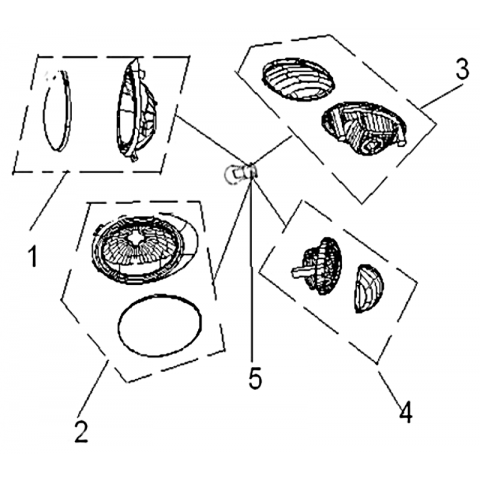 3
1
5
4
2