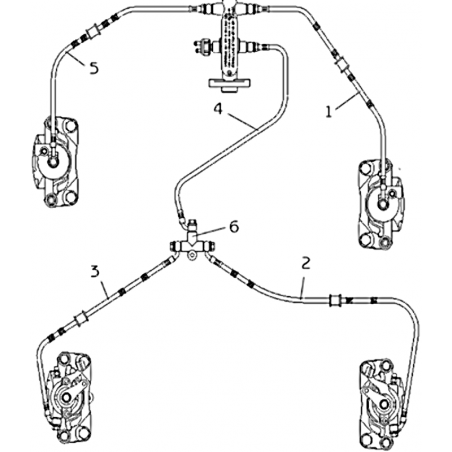 5
4
1
6
3
2