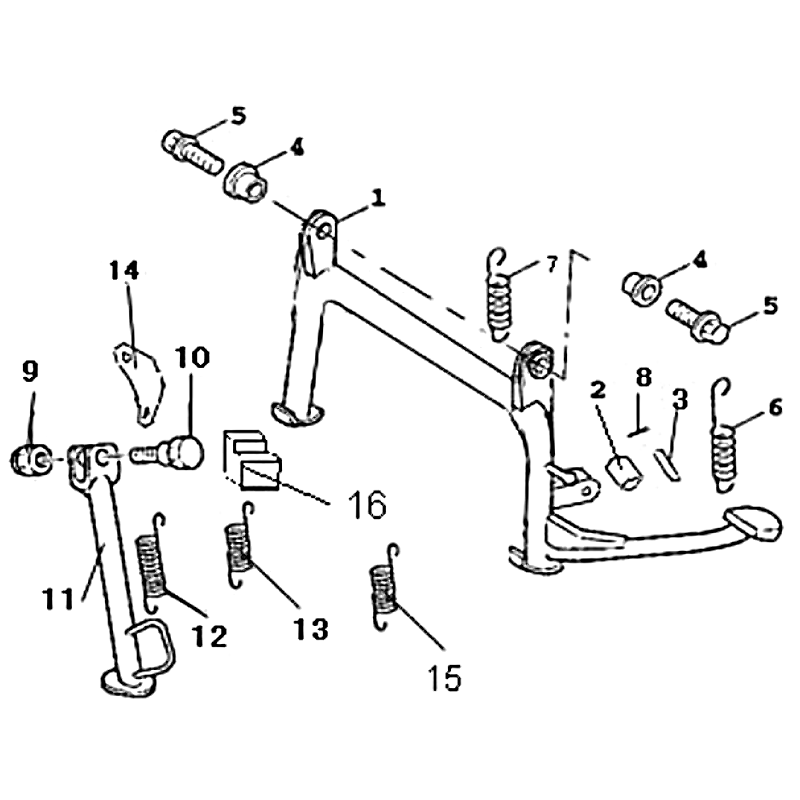 5
4
1
14
7
4
5
9
10
2
8
3
6
16
11
12
13
15