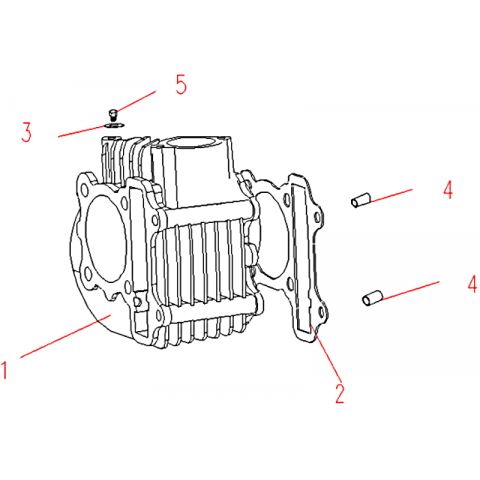 5
3
4
4
1
2