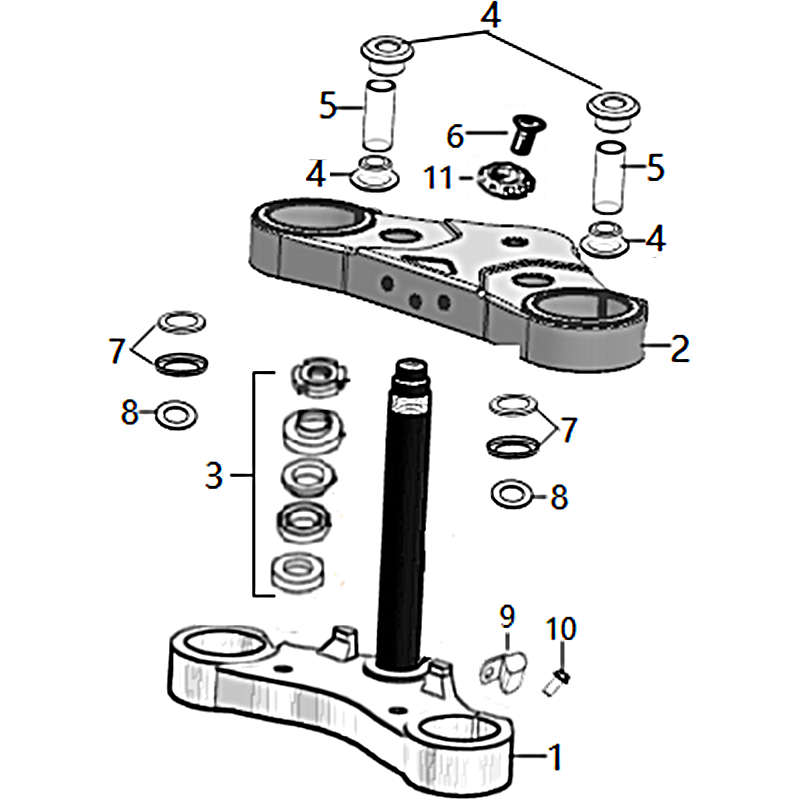 4
5
6
4
11
5
4
2
7
8
3
7
8
9
10
1