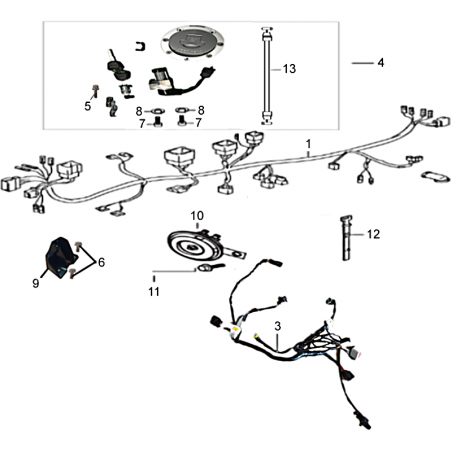 13
4
5
8
8
7
7
1
10
12
6
9
11
3