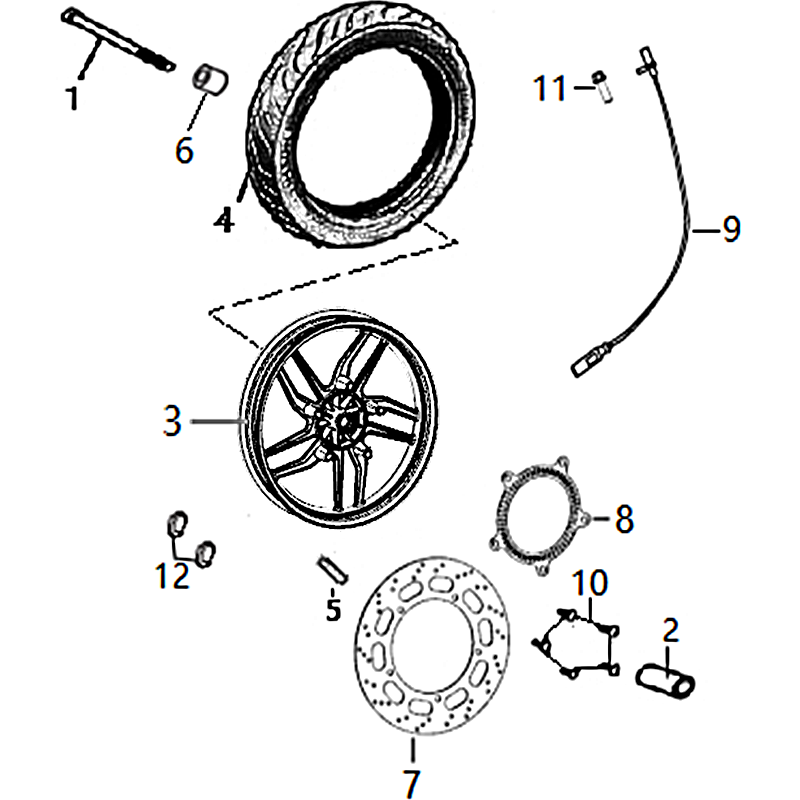 1
6
4
11
9
3
8
12
5
10
2
7