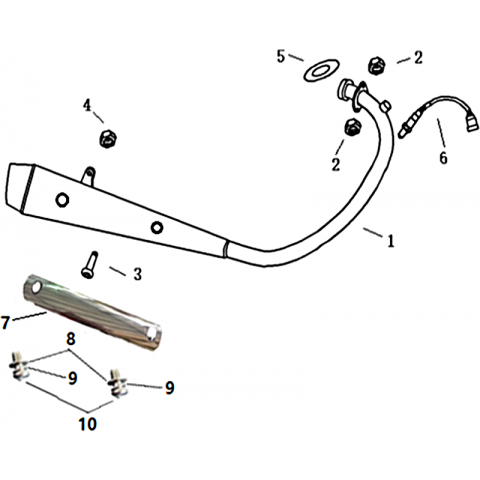 5
2
4
2
6
1
3
7
8
9
9
10