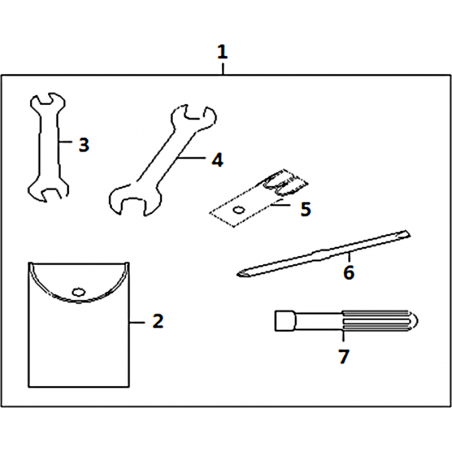 1

3

4

5

6

2

7