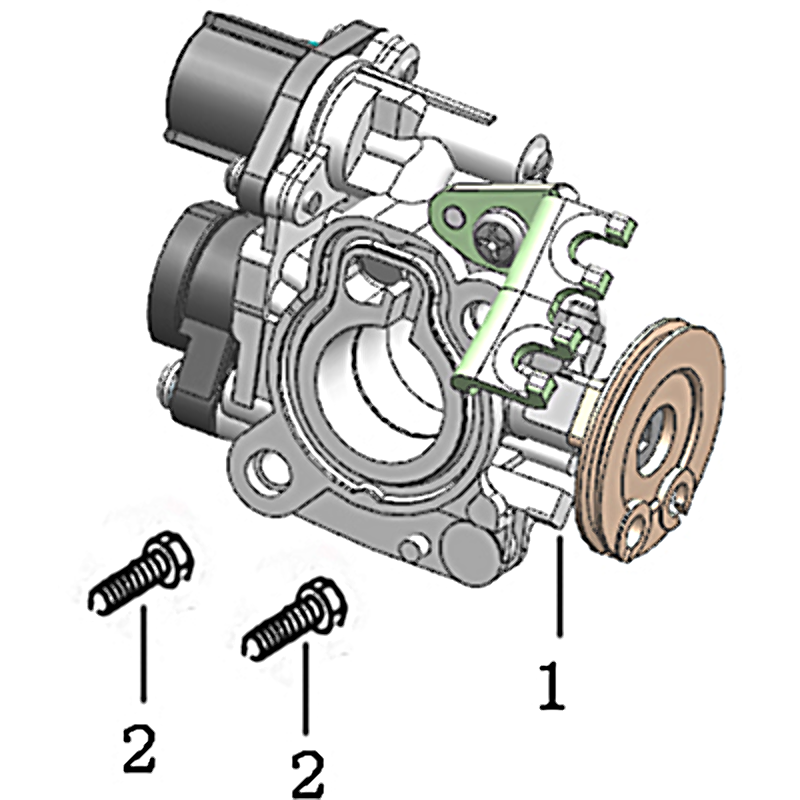 2
2
1