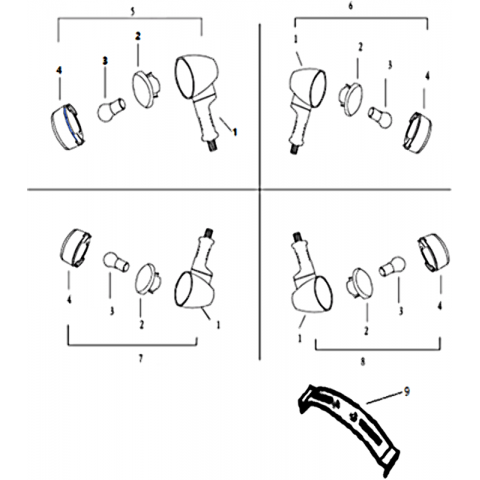 5
4
3
2
1
6
1
2
3
4
4
3
2
1
7
1
2
3
4
8
9