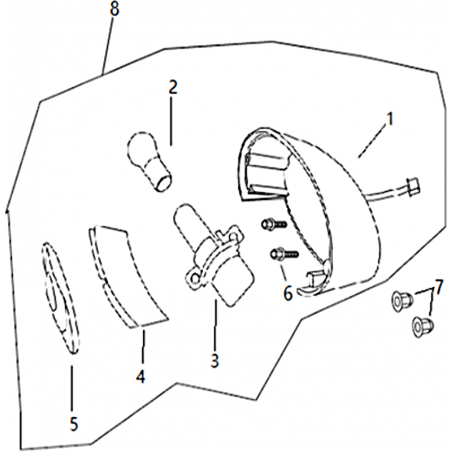 8
2
1
6
7
3
4
5