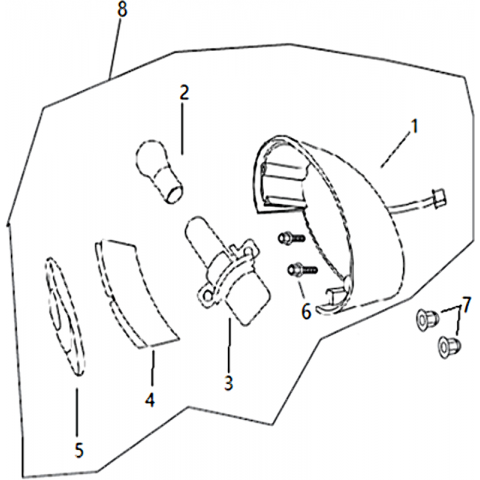 8
2
1
6
7
3
4
5