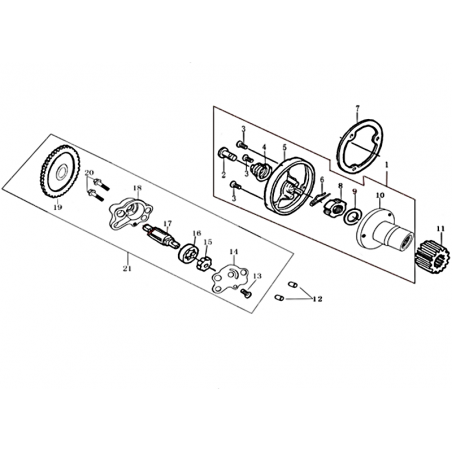 7
3
4
5
1
2
3
6
8
9
10
3
11
20
18
19
17
16
15
14
21
13
12