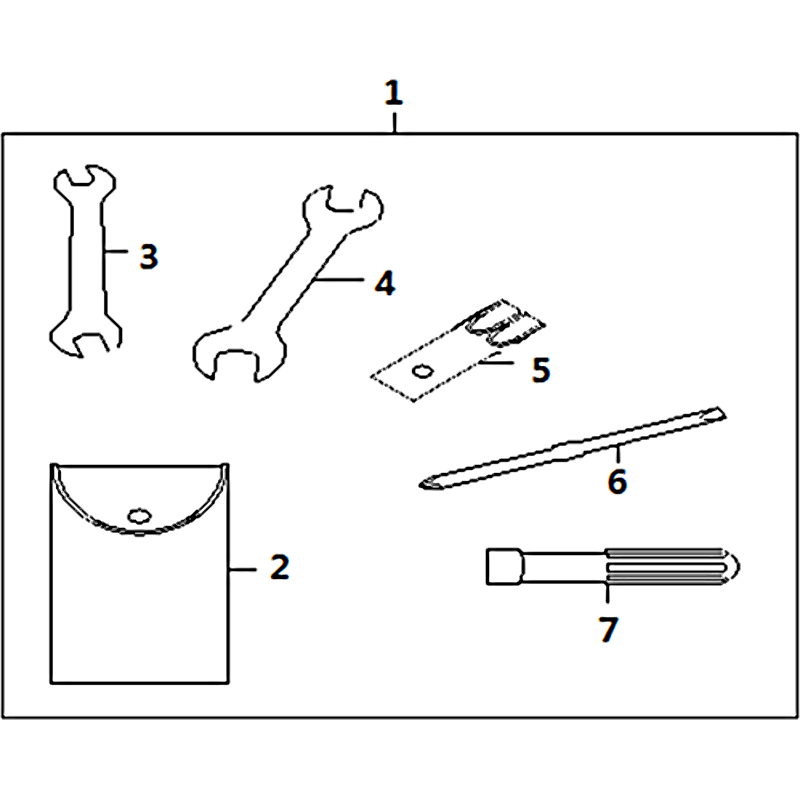 1
3
4
5
6
2
7