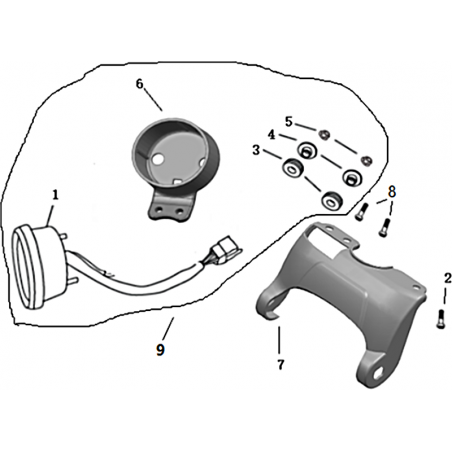 6
5
4
3
1
8
2
9
7