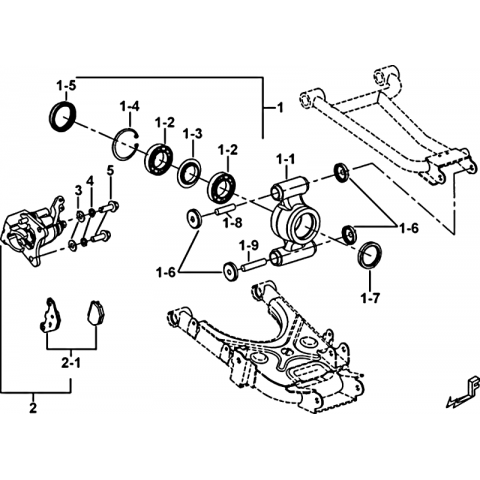 1-5
1-4
1-2
1-3
1-2
1
1-1
5
4
3
1-8
1-6
1-9
1-6
1-7
2-1
2
F