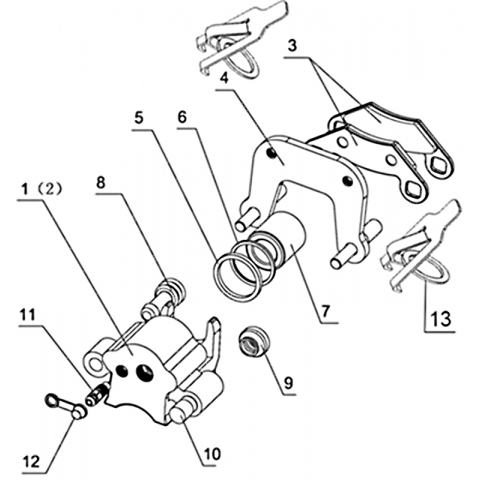 3
4
5
6
1 (2)
8
11
7
13
9
12
10