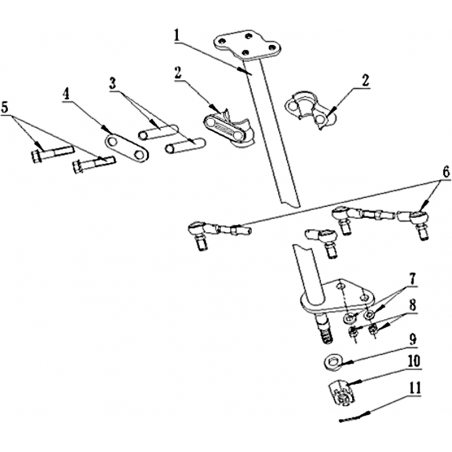 1
2
2
3
4
5
6
7
8
9
10
11