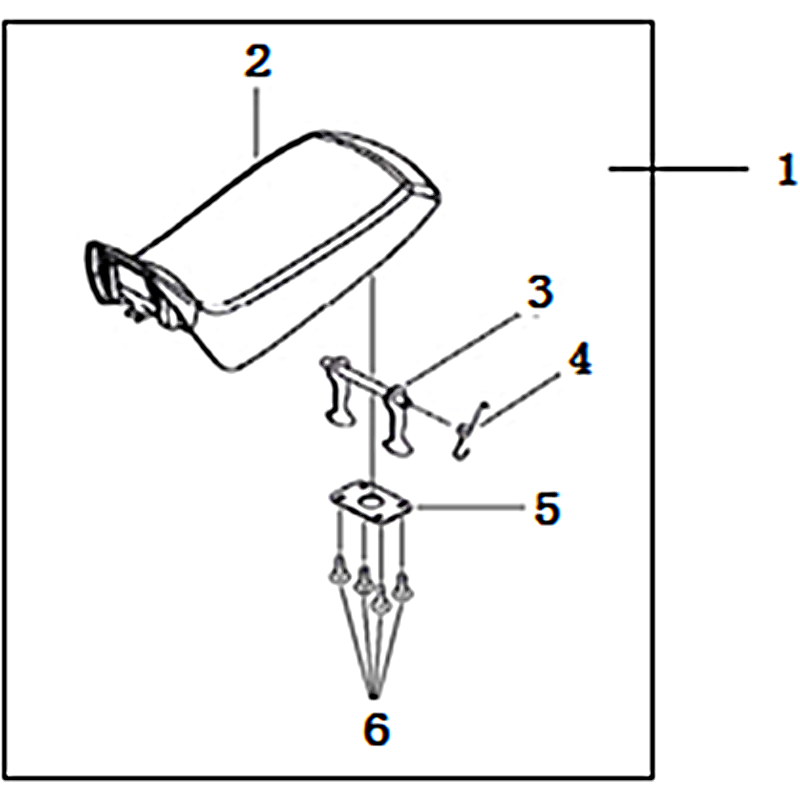 2
1
3
4
5
6