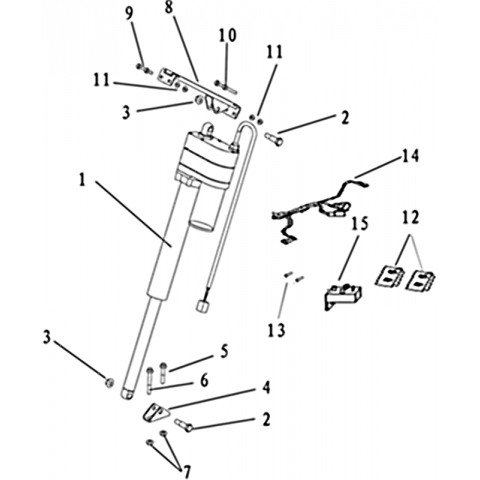 9
8
10
11
11
3
2
14
1
15
12
13
3
5
6
4
2
7