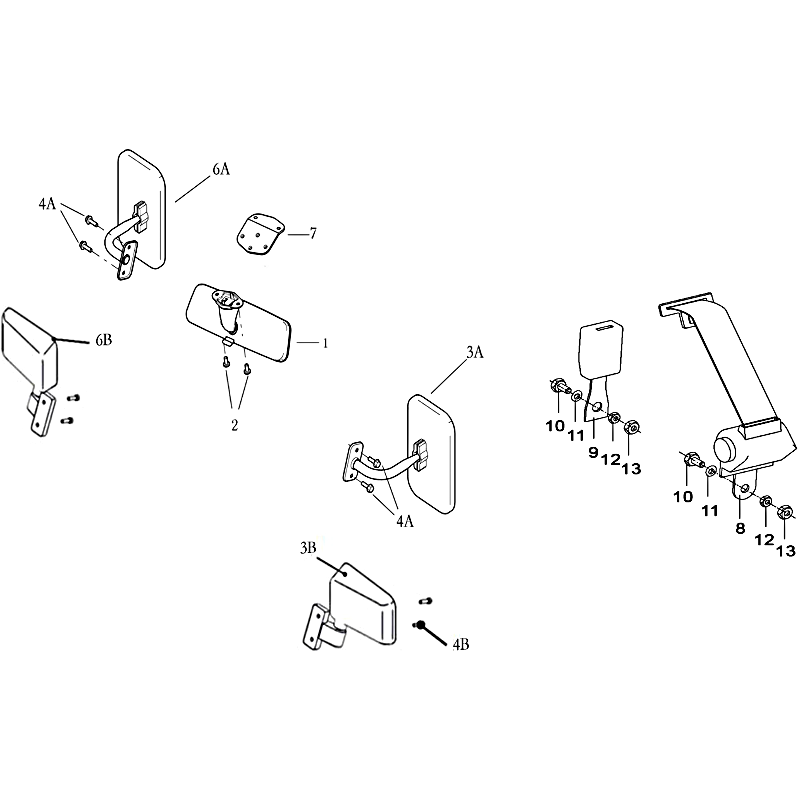 6A
4A
7
6B
1
2
3A
4A
3B
4B
10
11
9
12
13
10
11
8
12
13