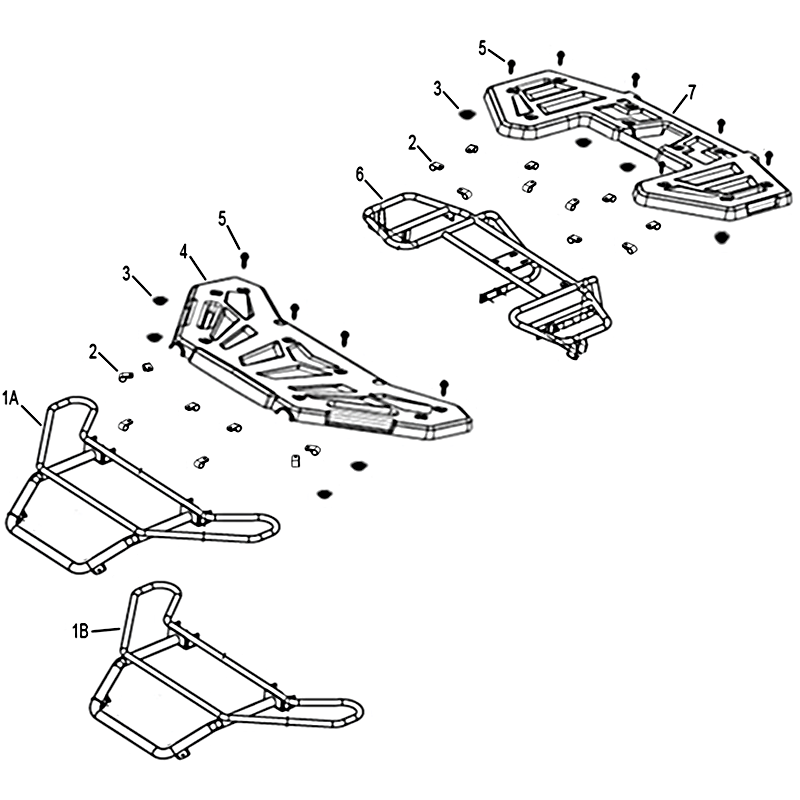 5
3
7
2
6
5
4
3
2
1A
1B