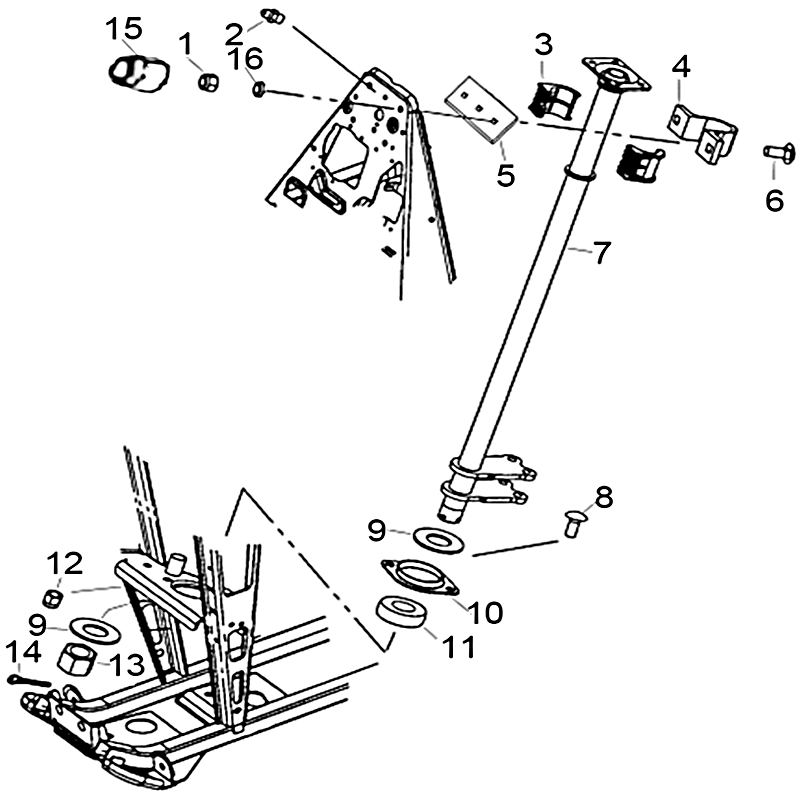 15
1
2
16
3
4
5
6
7
8
9
10
11
12
9
13
14