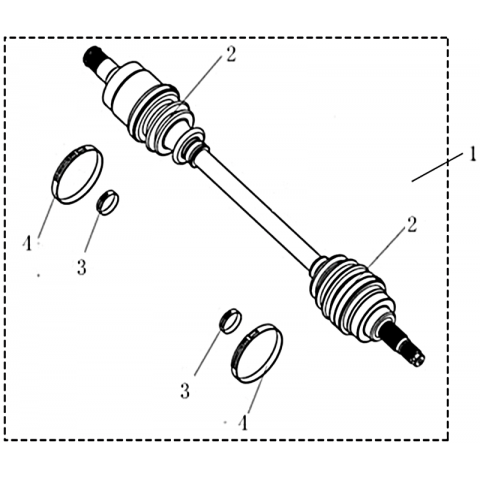 2
1
4
3
2
3
4