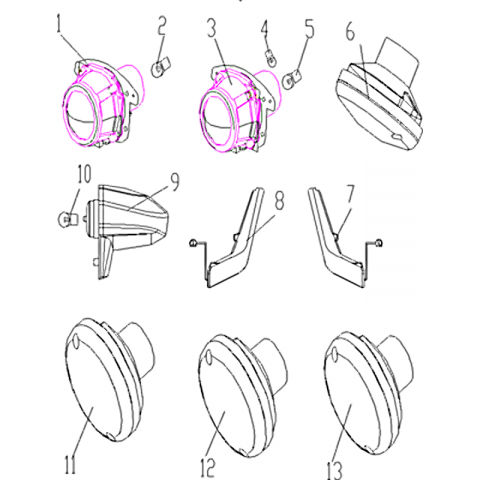 1
2
3
4
5
6
10
9
8
7
11
12
13