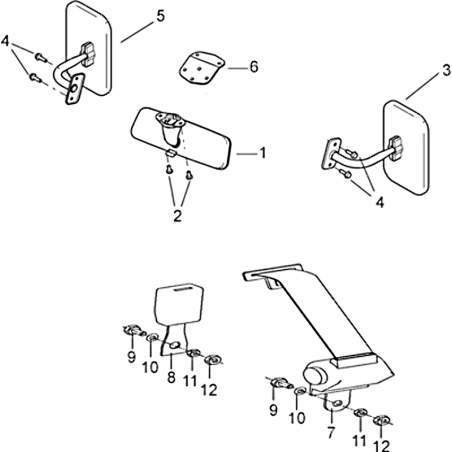 4
5
6
3
1
2
4
9
10
8
11
12
9
10
7
11
12