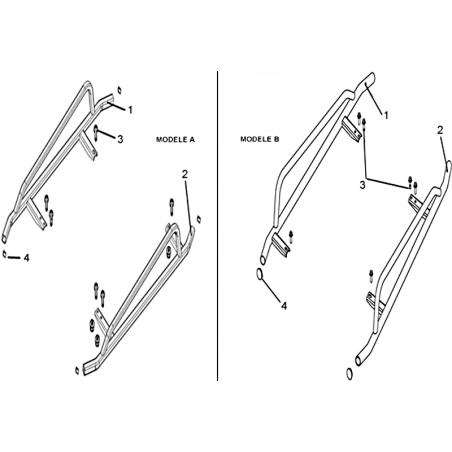 1
3
MODELE A
2
4
MODELE B
1
2
3
4