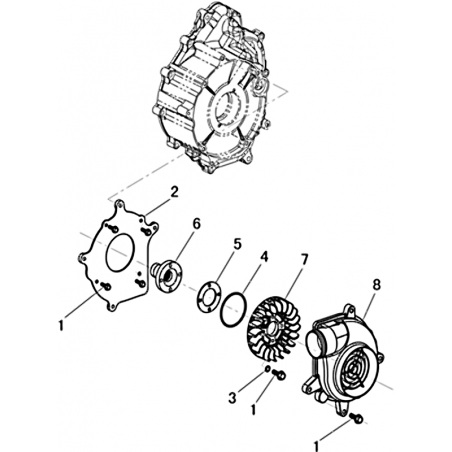 2
6
5
4
7
8
1
3
1
1