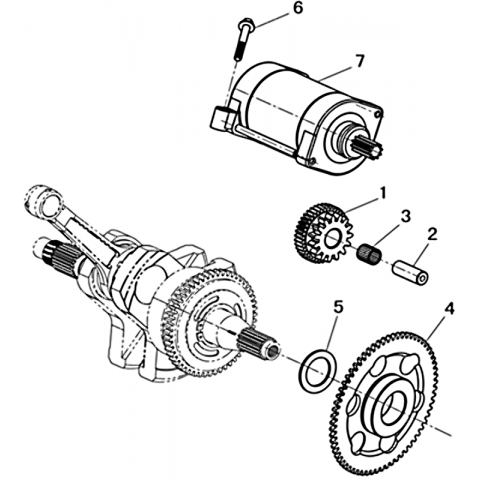 6
7
1
3
2
5
4