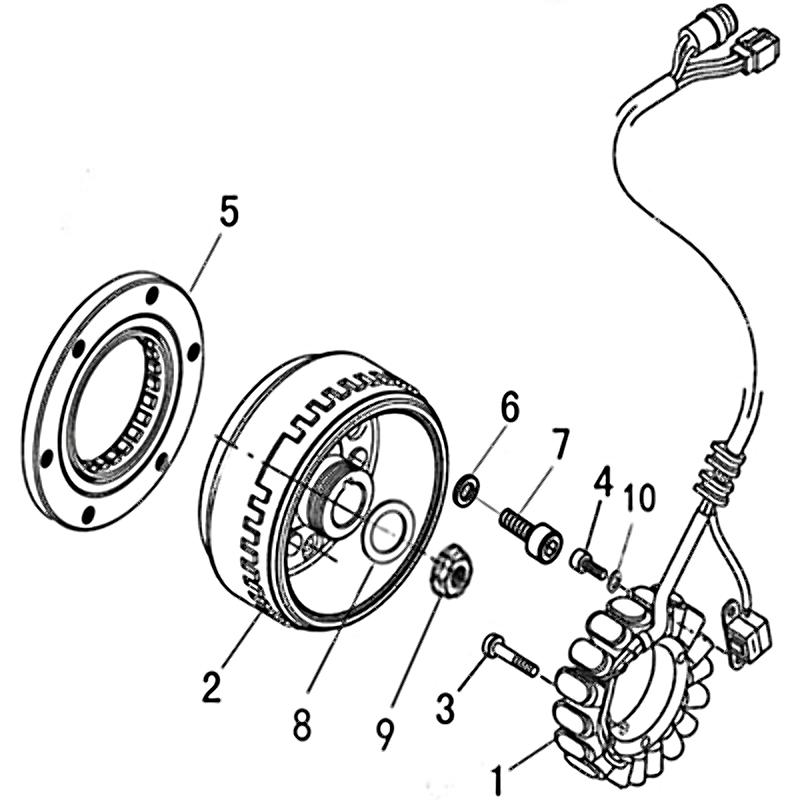 5
6
7
4
10
2
8
9
3
1