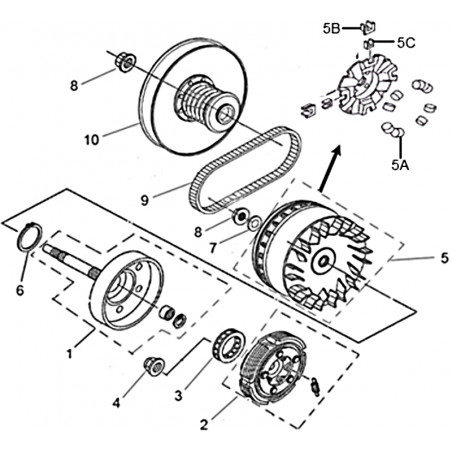 5B
5C
8
10
5A
9
8
7
5
6
1
4
3
2