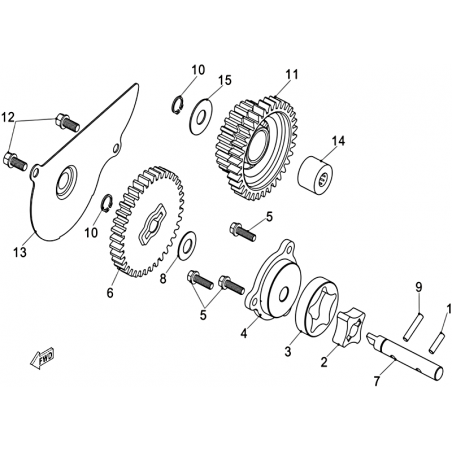 10
15
11
12
14
13
10
5
6
8
5
4
3
2
9
1
7
FWD