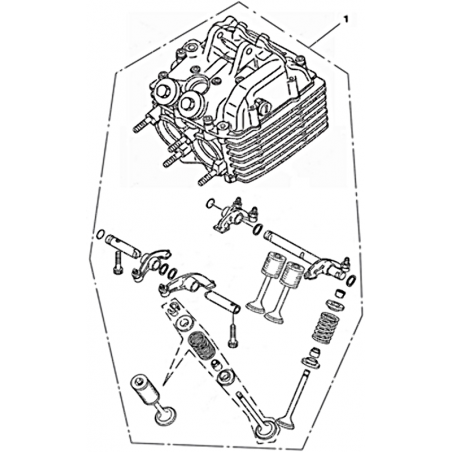 1