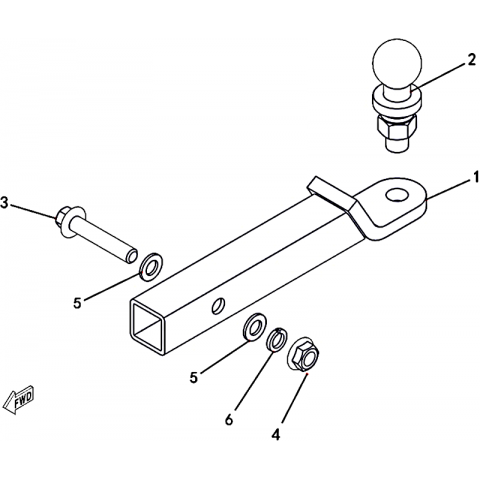 2

1

3

5

5

6

4

FWD