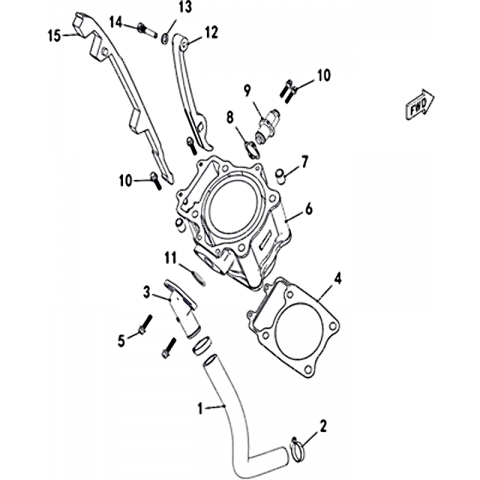 13
14
15
12
10
9
FWD
8
7
10
6
11
3
4
5
1
2