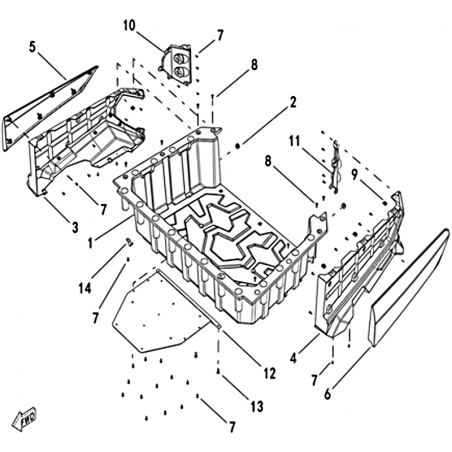 10
7
5
8
2
11
8
9
7
3
1
14
7
12
4
7
6
13
7
FWD