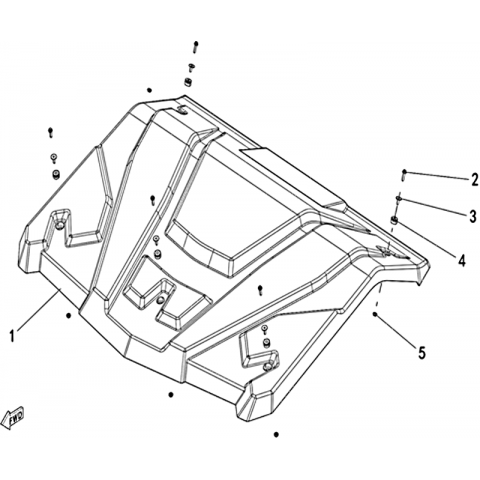 2
3
4
1
5
FWD