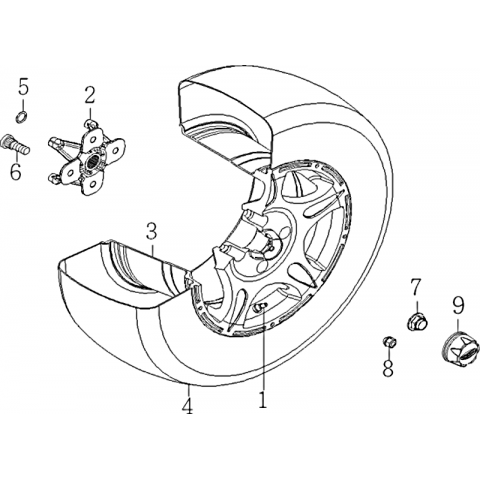 5
2
6
3
7
9
8
4
1