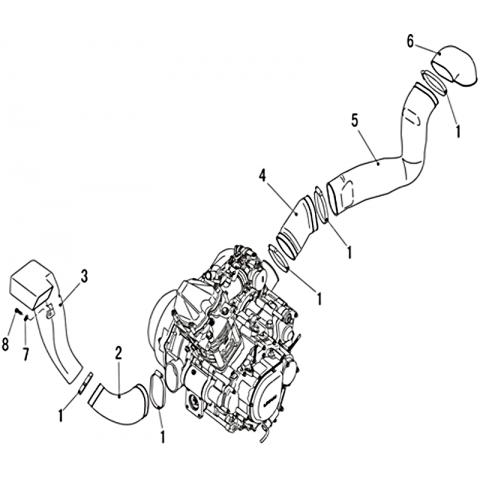 6
1
5
4
1
1
3
8
7
2
1
1