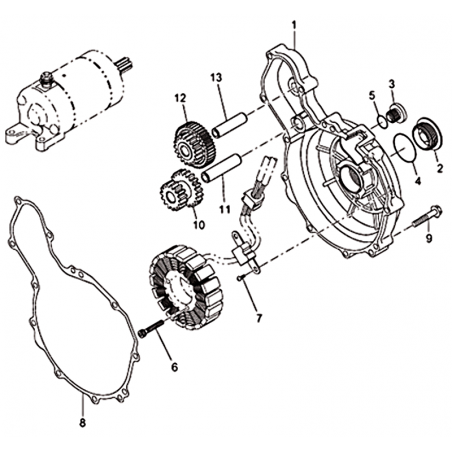 1
13
12
5
3
2
4
11
10
9
7
6
8