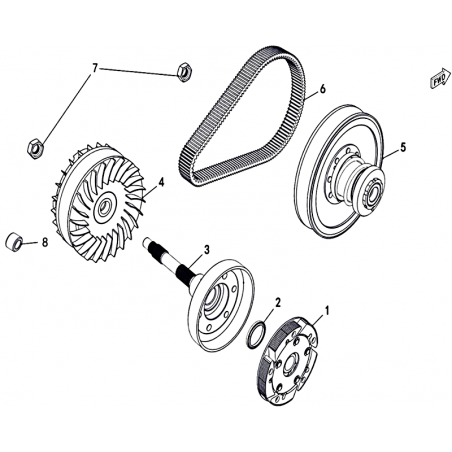 7
FWD
6
5
4
8
3
2
1