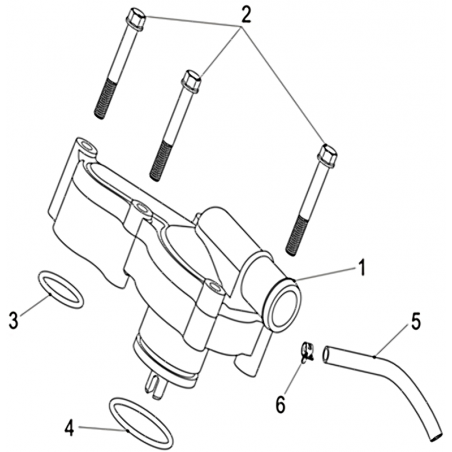 2
1
3
5
6
4