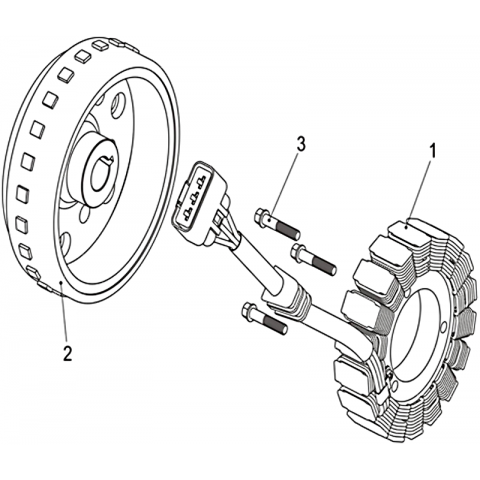 3
1
2