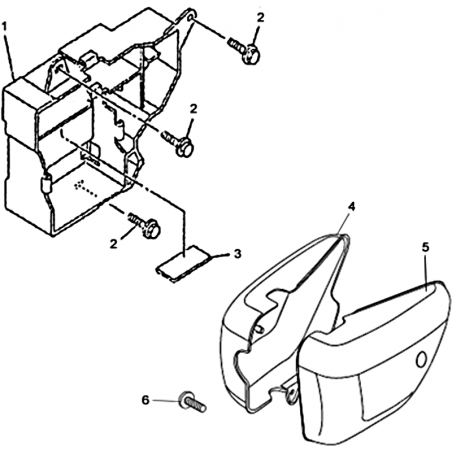 1
2
2
2
3
4
5
6