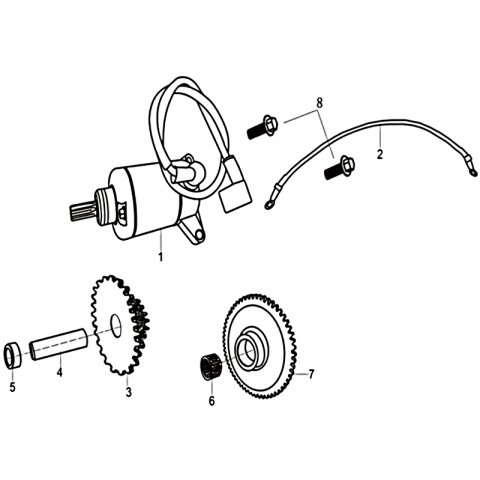 8
2
1
5
4
3
6
7