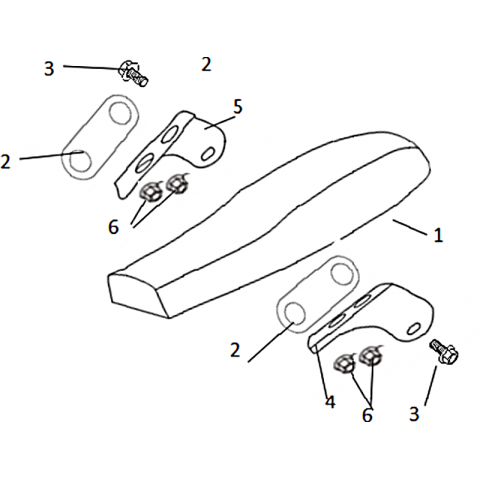 3
2
5
2
6
1
2
4
6
3