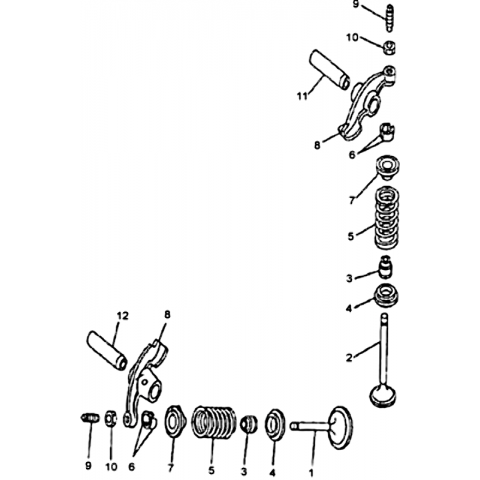 9
10
11
8
6
7
5
3
4
2
12
8
9
10
6
7
5
3
4
1