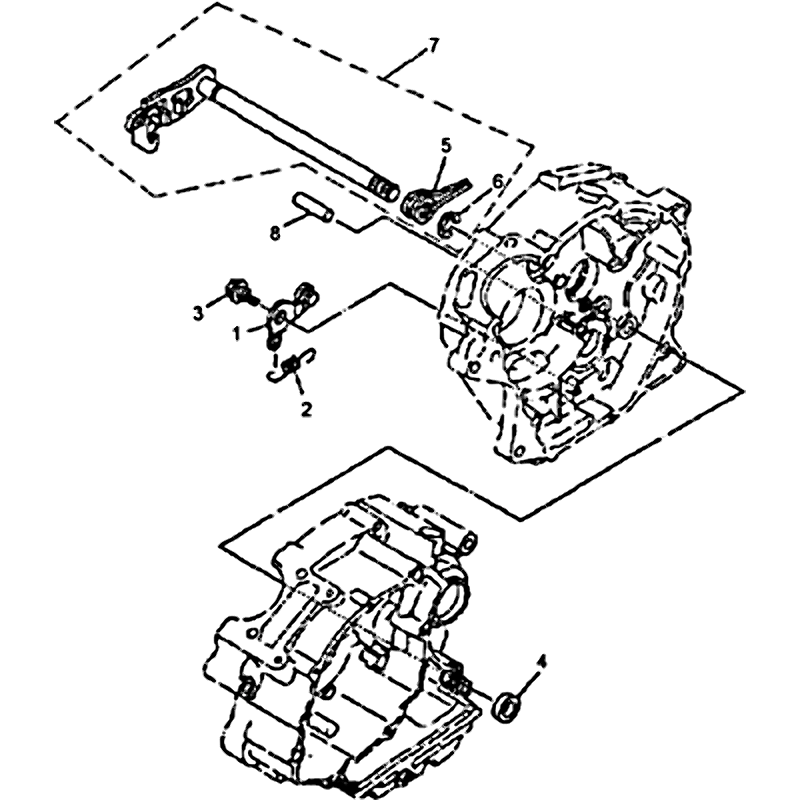 7
5
6
8
3
1
2
4