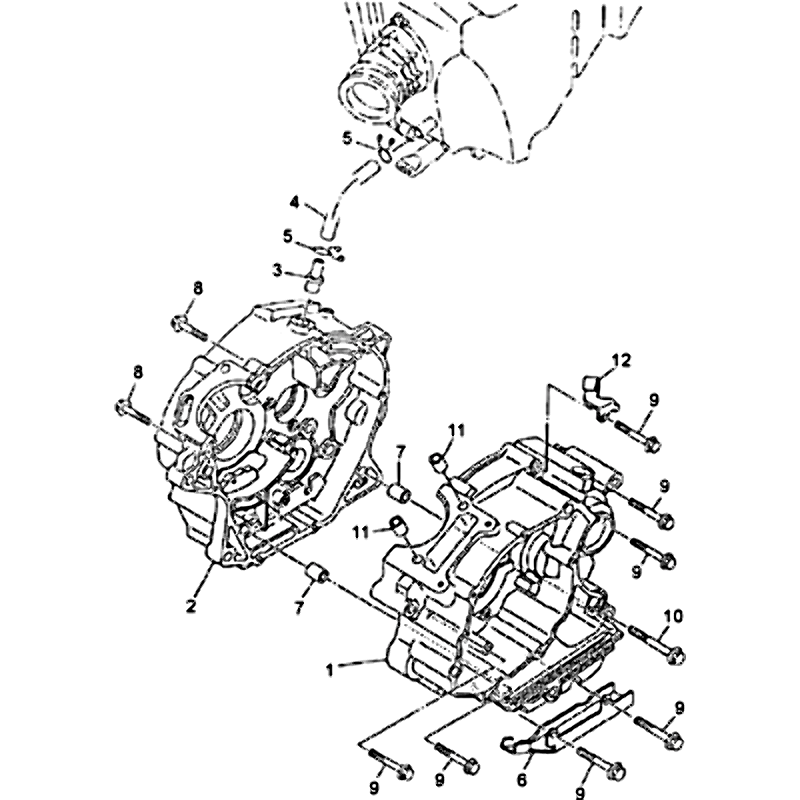 5
4
5
3
8
8
12
9
11
7
9
11
9
2
7
10
1
9
9
9
6
9